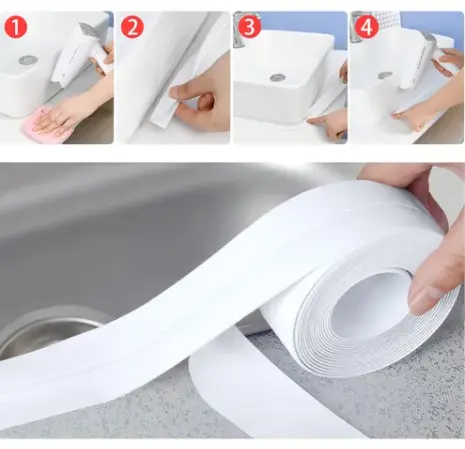 1

2

3

4